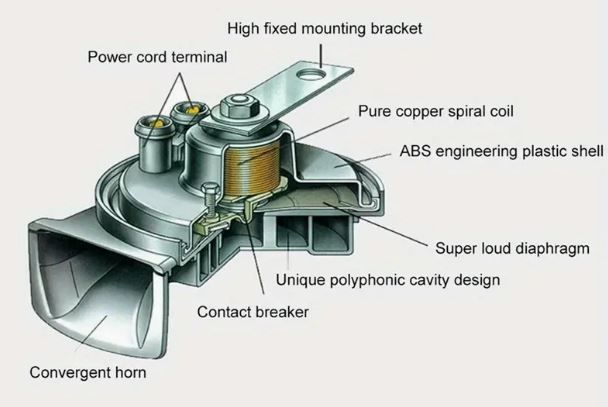 High fixed mounting bracket

Power cord terminal

Pure copper spiral coil

ABS engineering plastic shell

Super loud diaphragm

Unique polyphonic cavity design

Contact breaker

Convergent horn